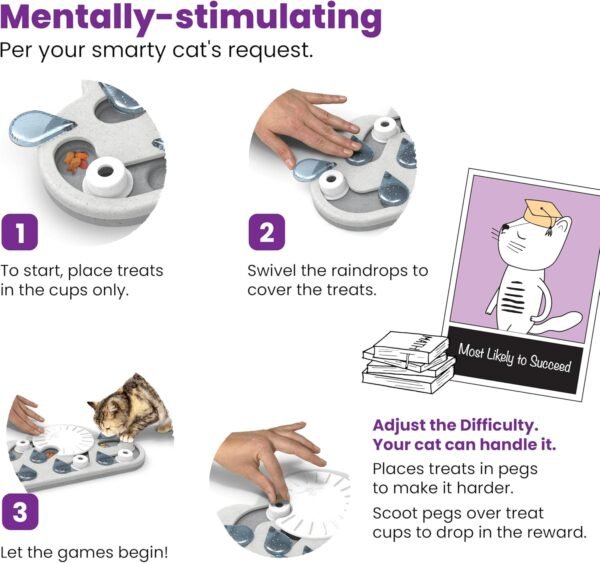 Mentally-stimulating
Per your smarty cat's request.

1
To start, place treats in the cups only.

2
Swivel the raindrops to cover the treats.

MATH
Most Likely to Succeed

3
Let the games begin!

Adjust the Difficulty.
Your cat can handle it.

Places treats in pegs to make it harder.

Scoot pegs over treat cups to drop in the reward.